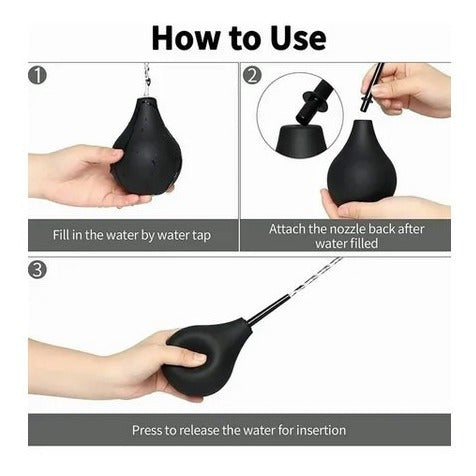 How to Use

1

Fill in the water by water tap

2

Attach the nozzle back after water filled

3

Press to release the water for insertion