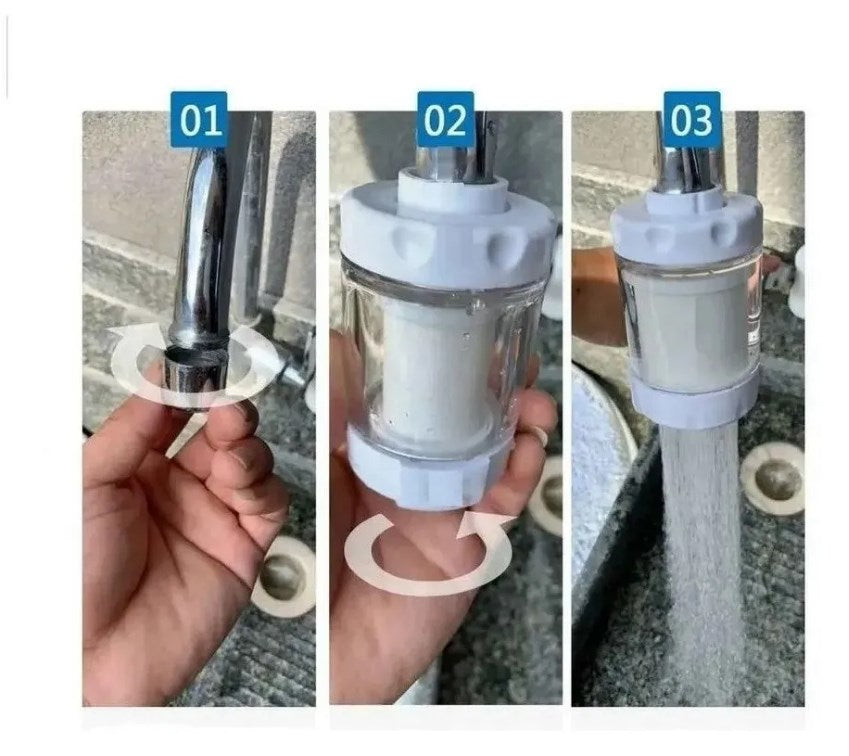 01

02

03